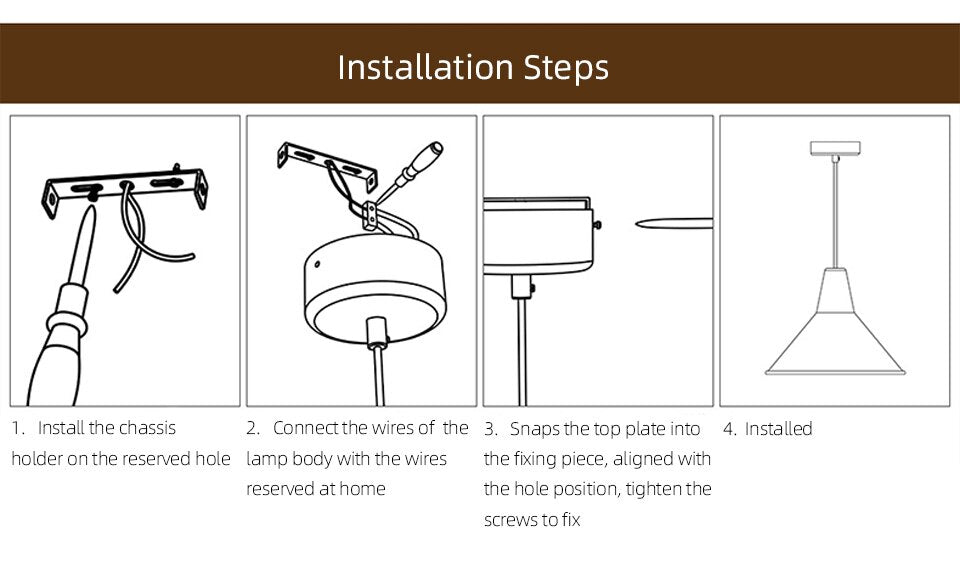 Installation Steps

1. Install the chassis holder on the reserved hole

2. Connect the wires of the lamp body with the wires reserved at home

3. Snaps the top plate into the fixing piece, aligned with the hole position, tighten the screws to fix

4. Installed