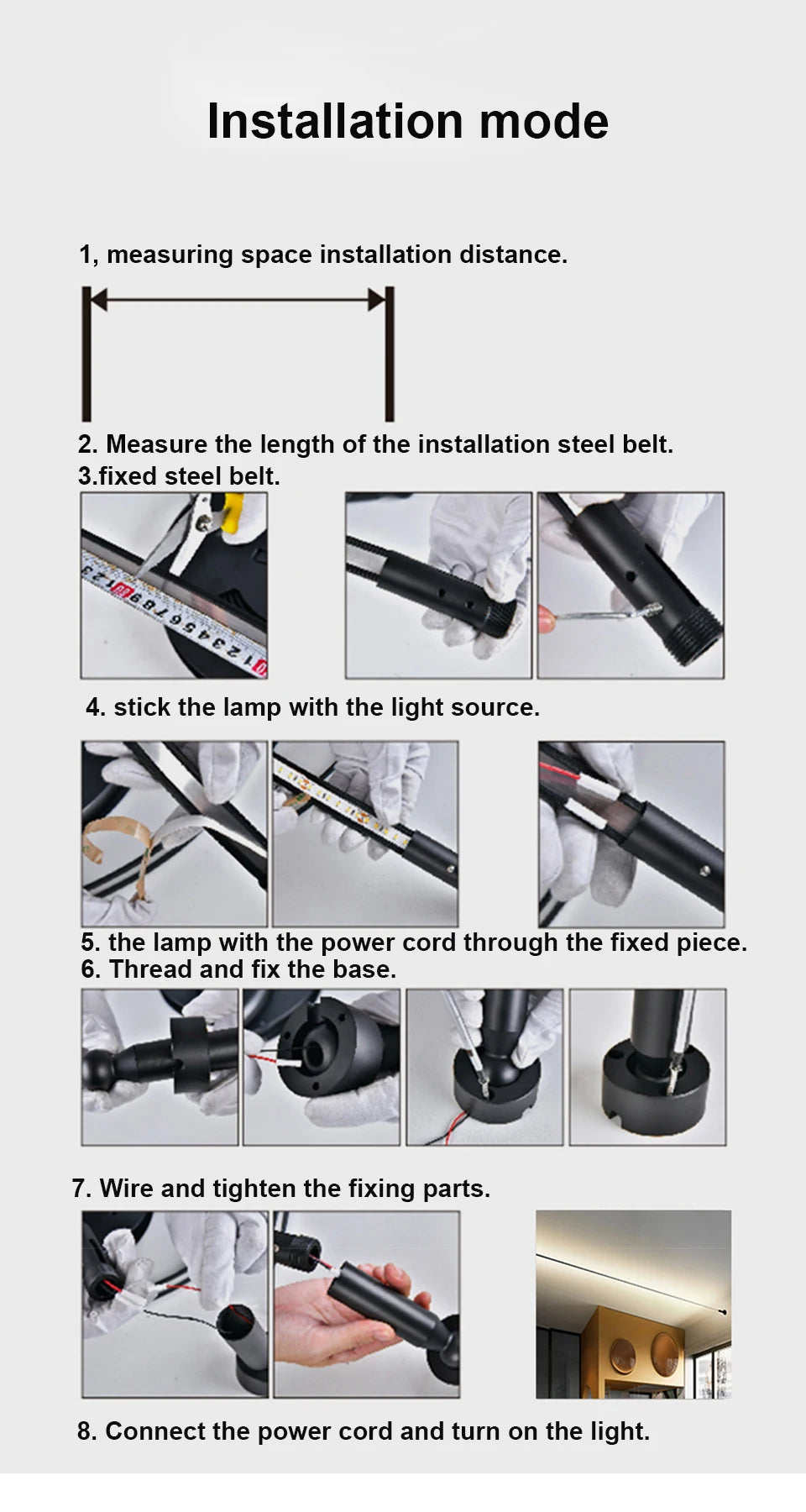 Installation mode

1, measuring space installation distance.

2. Measure the length of the installation steel belt.
3.fixed steel belt.

4. stick the lamp with the light source.

5. the lamp with the power cord through the fixed piece.
6. Thread and fix the base.

7. Wire and tighten the fixing parts.

8. Connect the power cord and turn on the light.